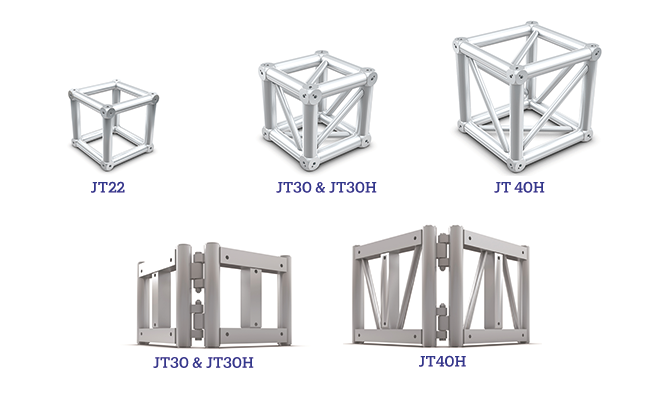 JT22

JT30 & JT30H

JT 40H

JT30 & JT30H

JT40H